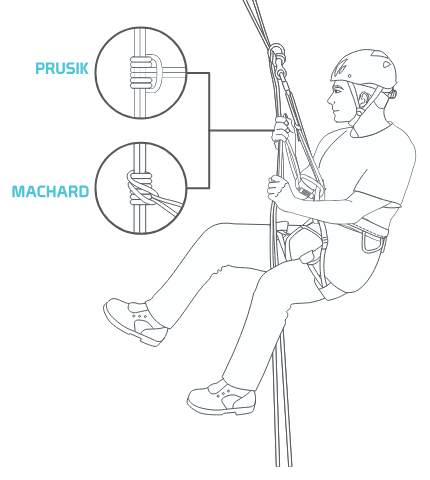 PRUSIK

MACHARD