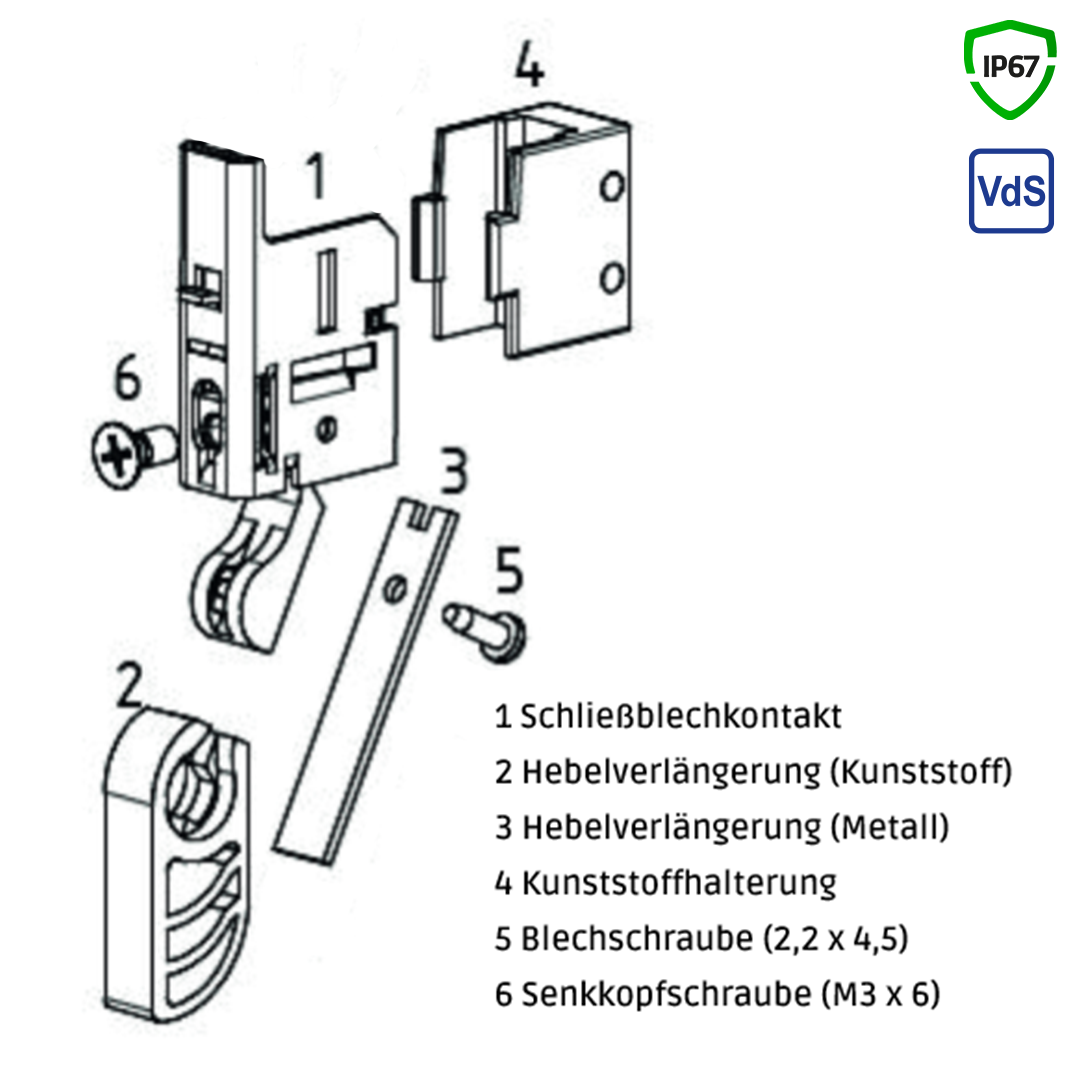 IP67

VdS

4

1

6

3

5

2

1 Schließblechkontakt
2 Hebelverlängerung (Kunststoff)
3 Hebelverlängerung (Metall)
4 Kunststoffhalterung
5 Blechschraube (2,2 x 4,5)
6 Senkkopfschraube (M3 x 6)