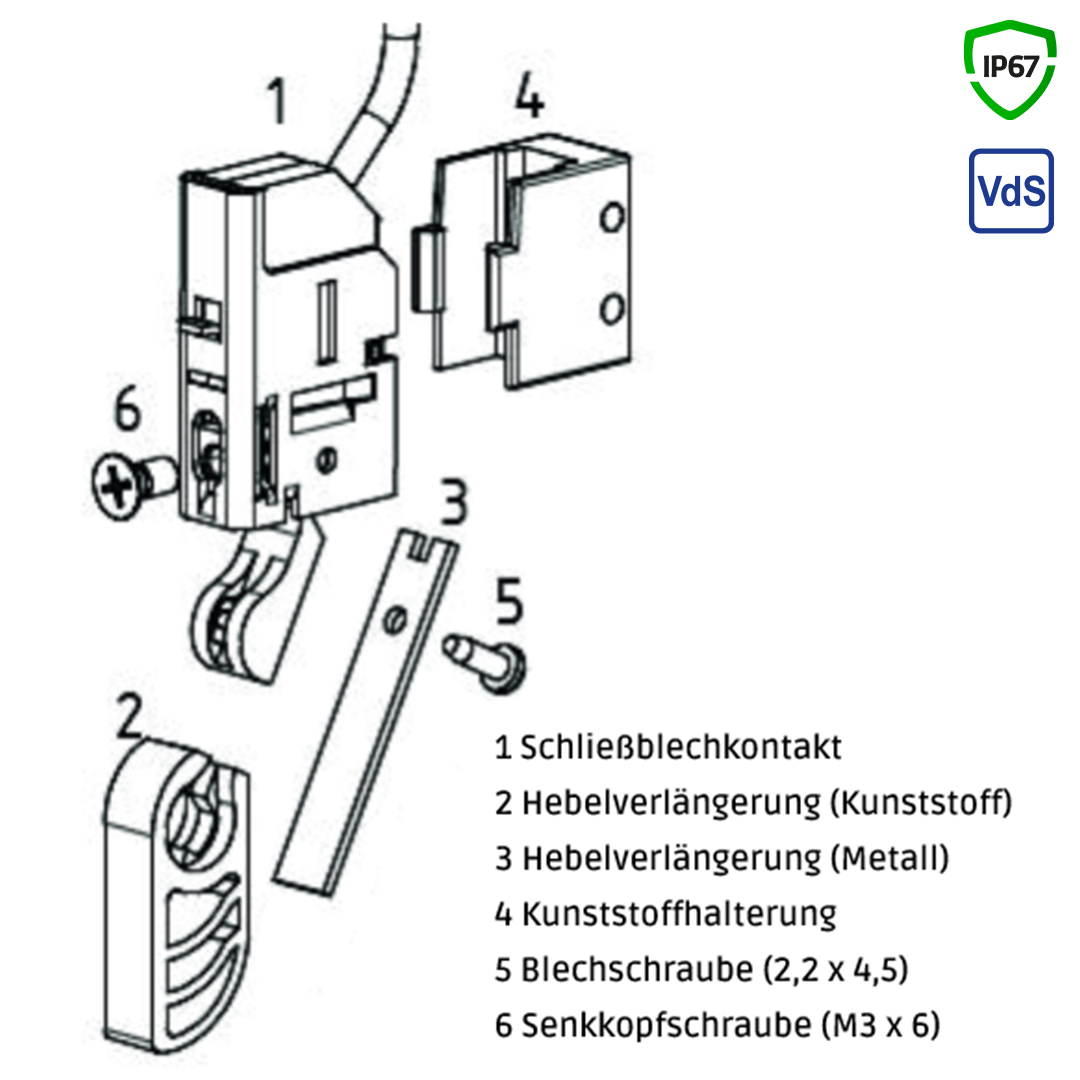 IP67

VdS

1

4

6

3

5

2

1 Schließblechkontakt
2 Hebelverlängerung (Kunststoff)
3 Hebelverlängerung (Metall)
4 Kunststoffhalterung
5 Blechschraube (2,2 x 4,5)
6 Senkkopfschraube (M3 x 6)