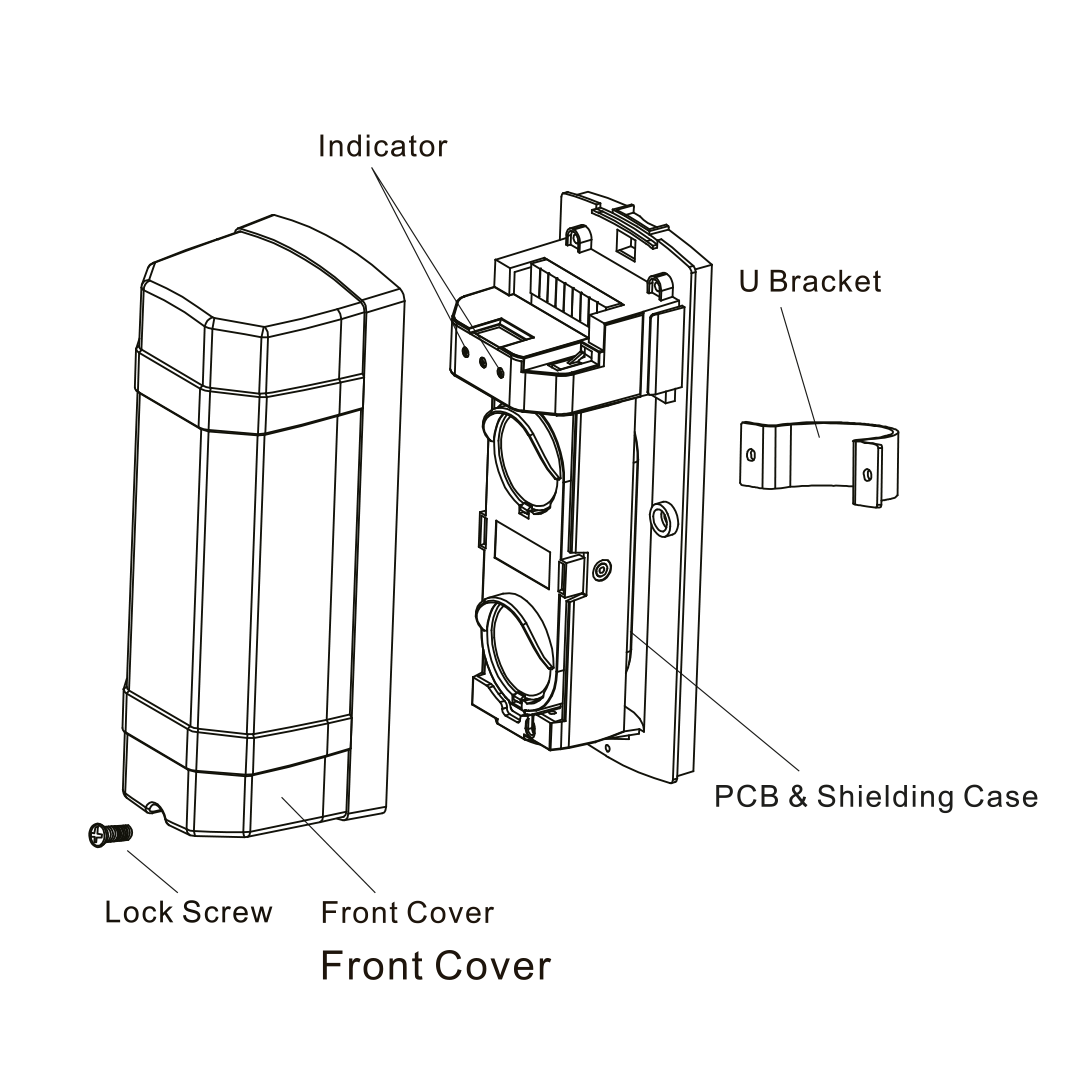 Indicator

U Bracket

PCB & Shielding Case

Lock Screw

Front Cover

Front Cover