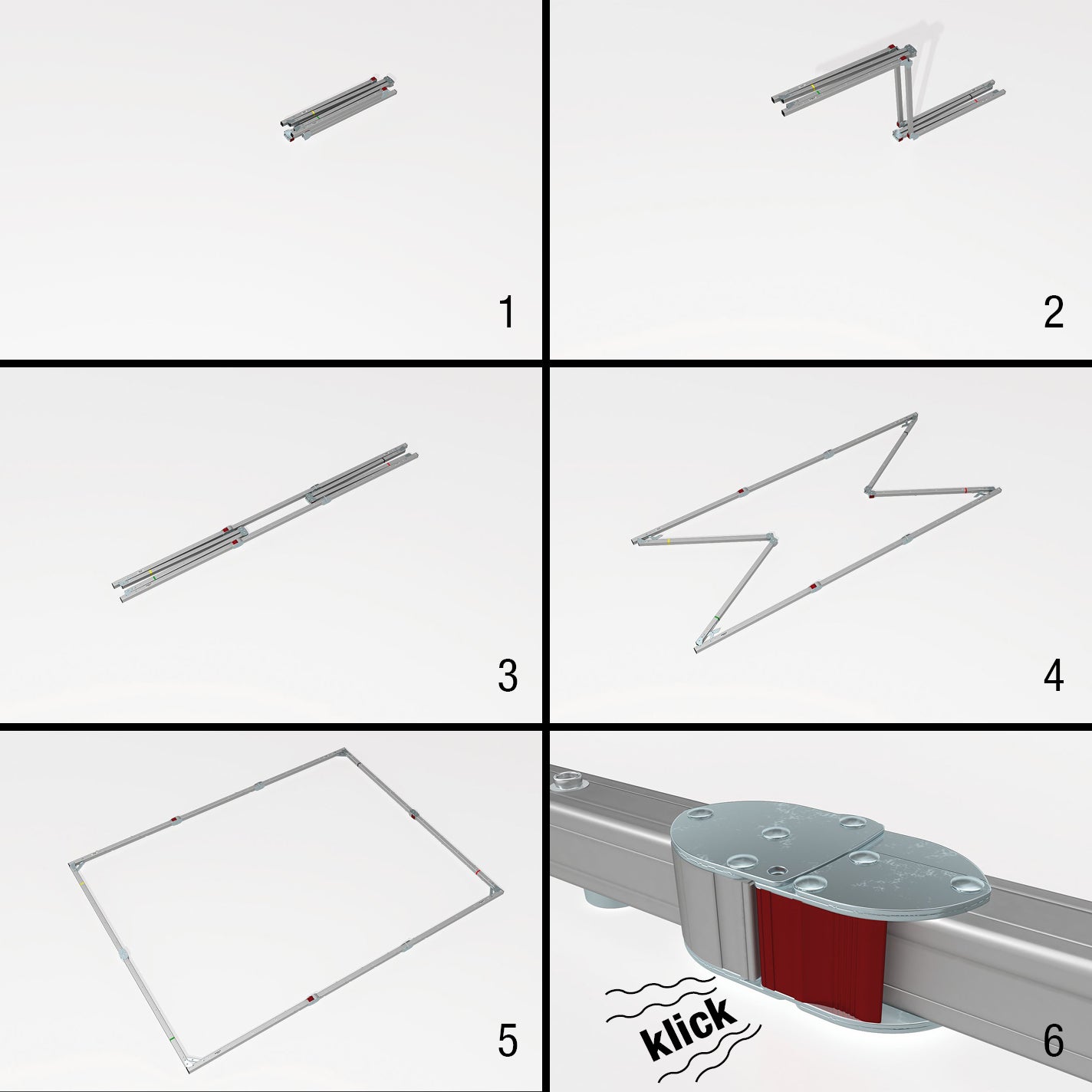 1

2

3

4

5

klick

6