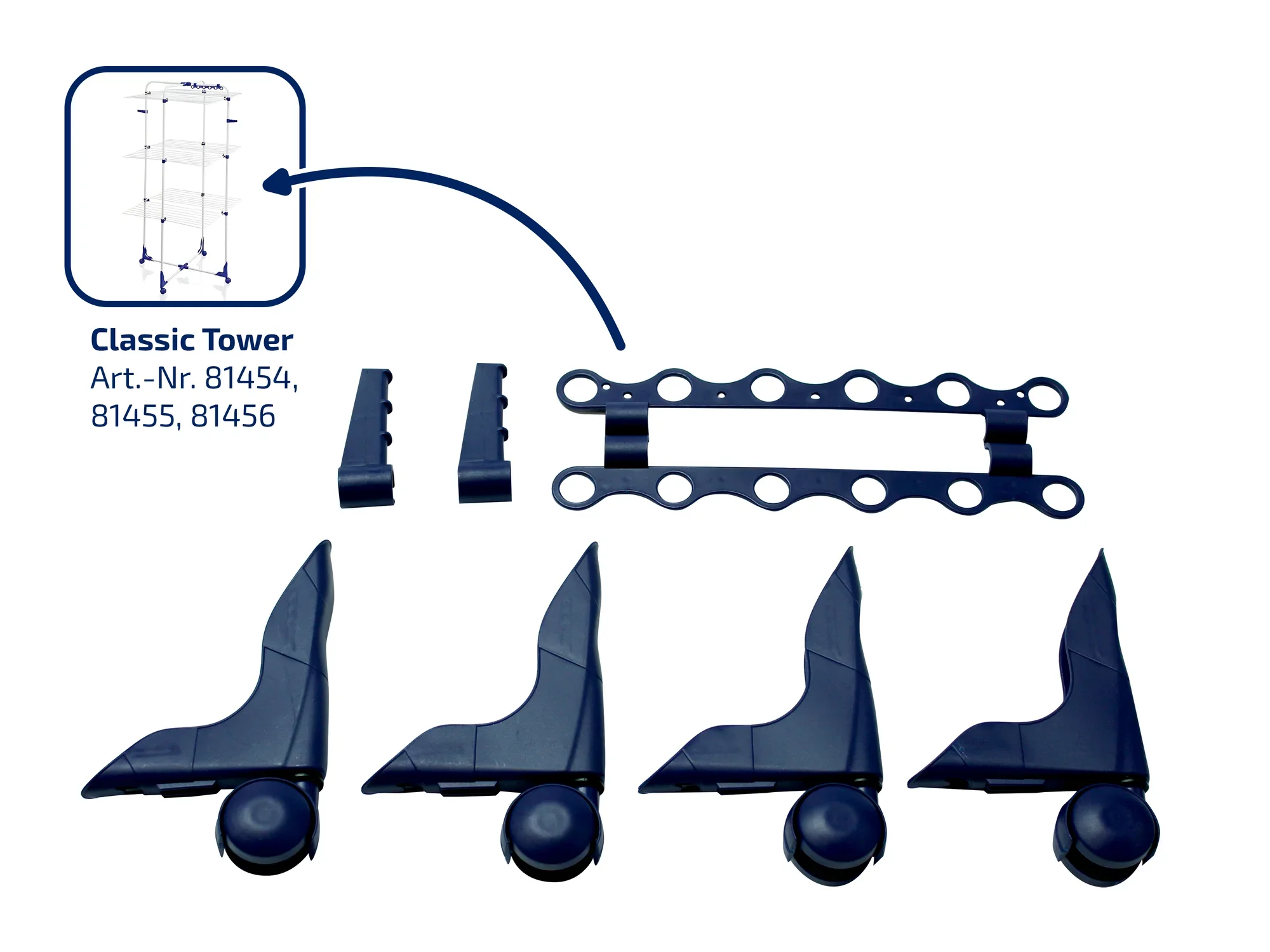 Classic Tower
Art.-Nr. 81454, 81455, 81456