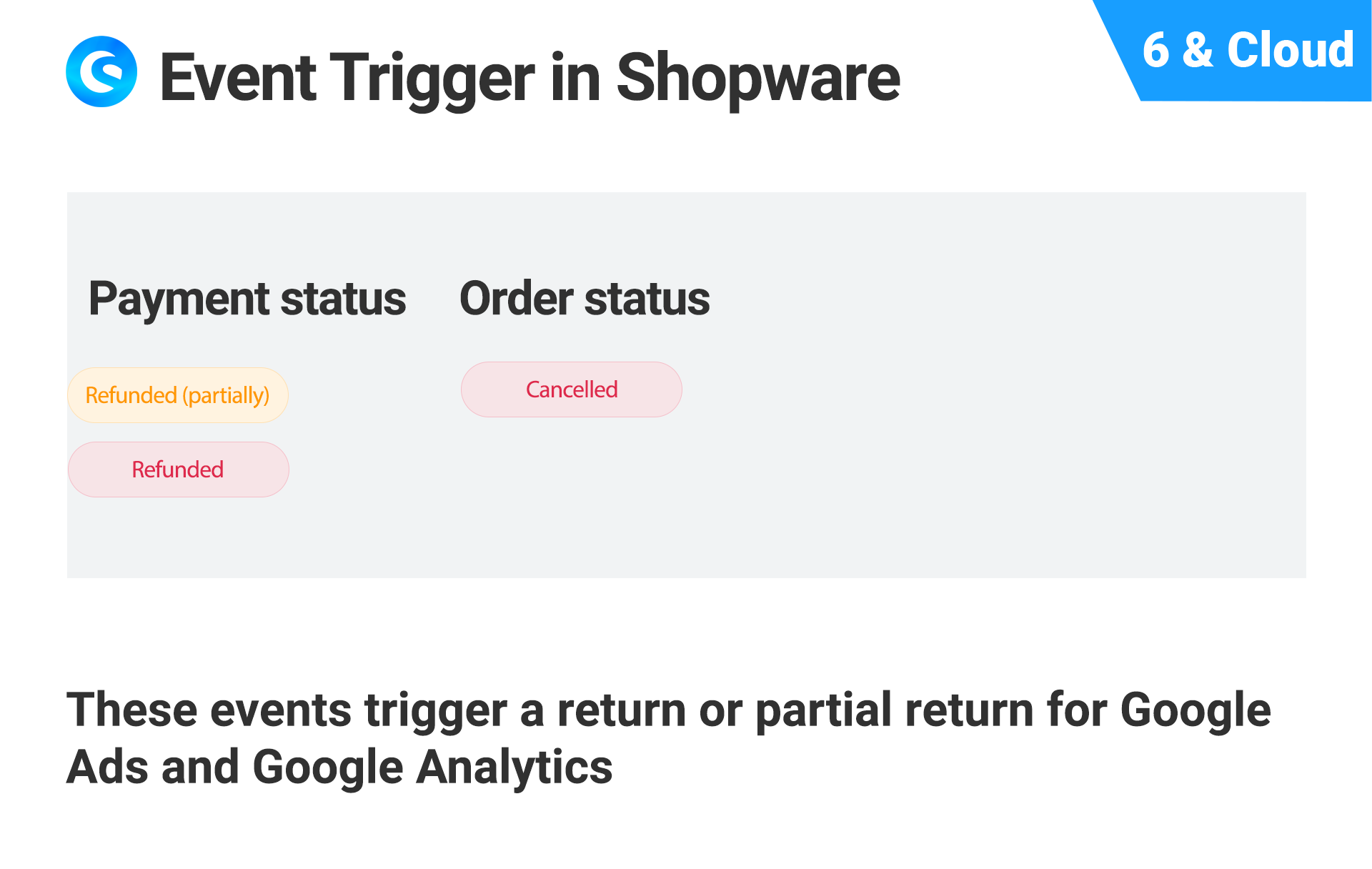 Event Trigger in Shopware

6 & Cloud

Payment status

Refunded (partially)

Refunded

Order status

Cancelled

These events trigger a return or partial return for Google Ads and Google Analytics