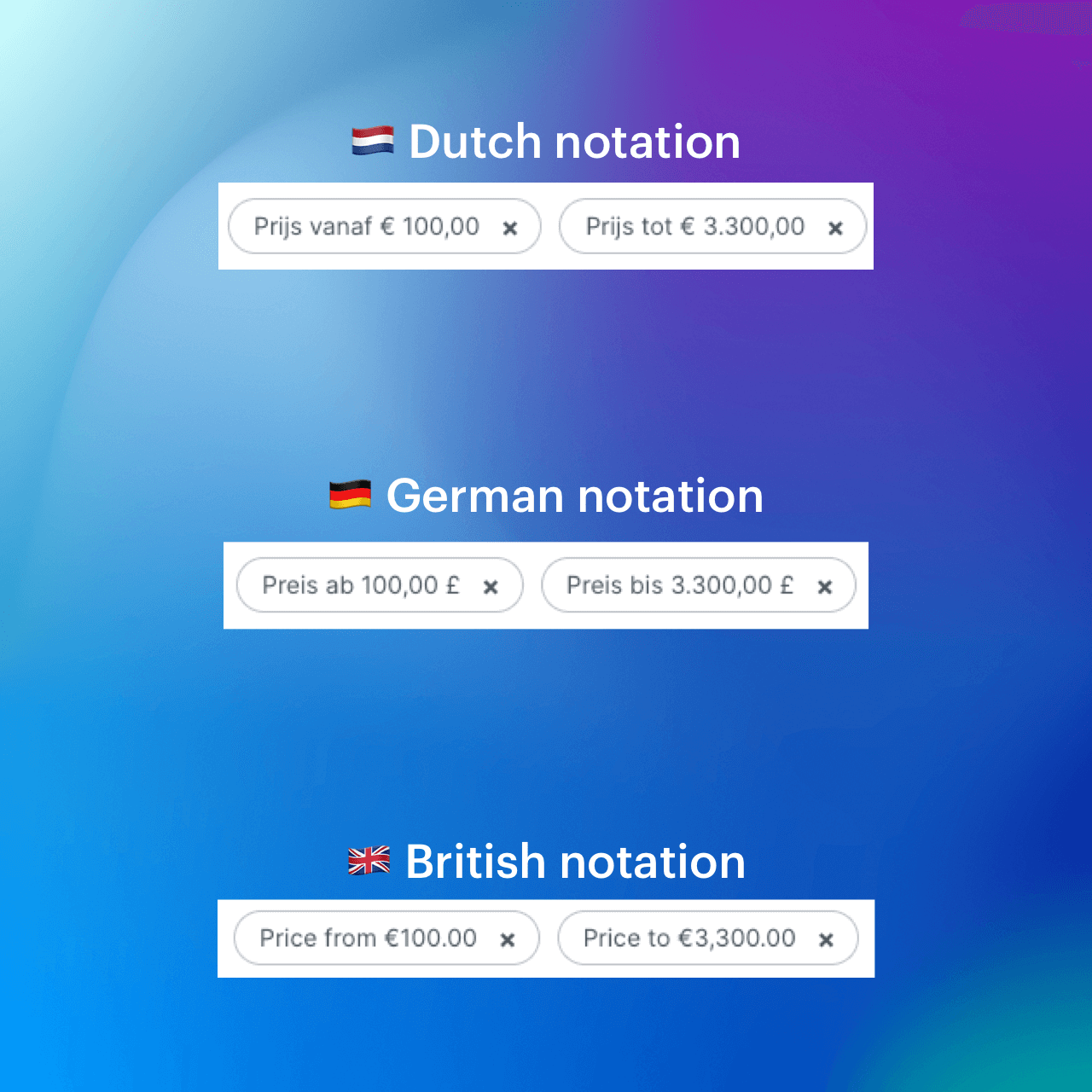 Dutch notation

Prijs vanaf € 100,00 × Prijs tot € 3.300,00 ×

German notation

Preis ab 100,00 £ × Preis bis 3.300,00 £ ×

British notation

Price from €100.00 × Price to €3,300.00 ×