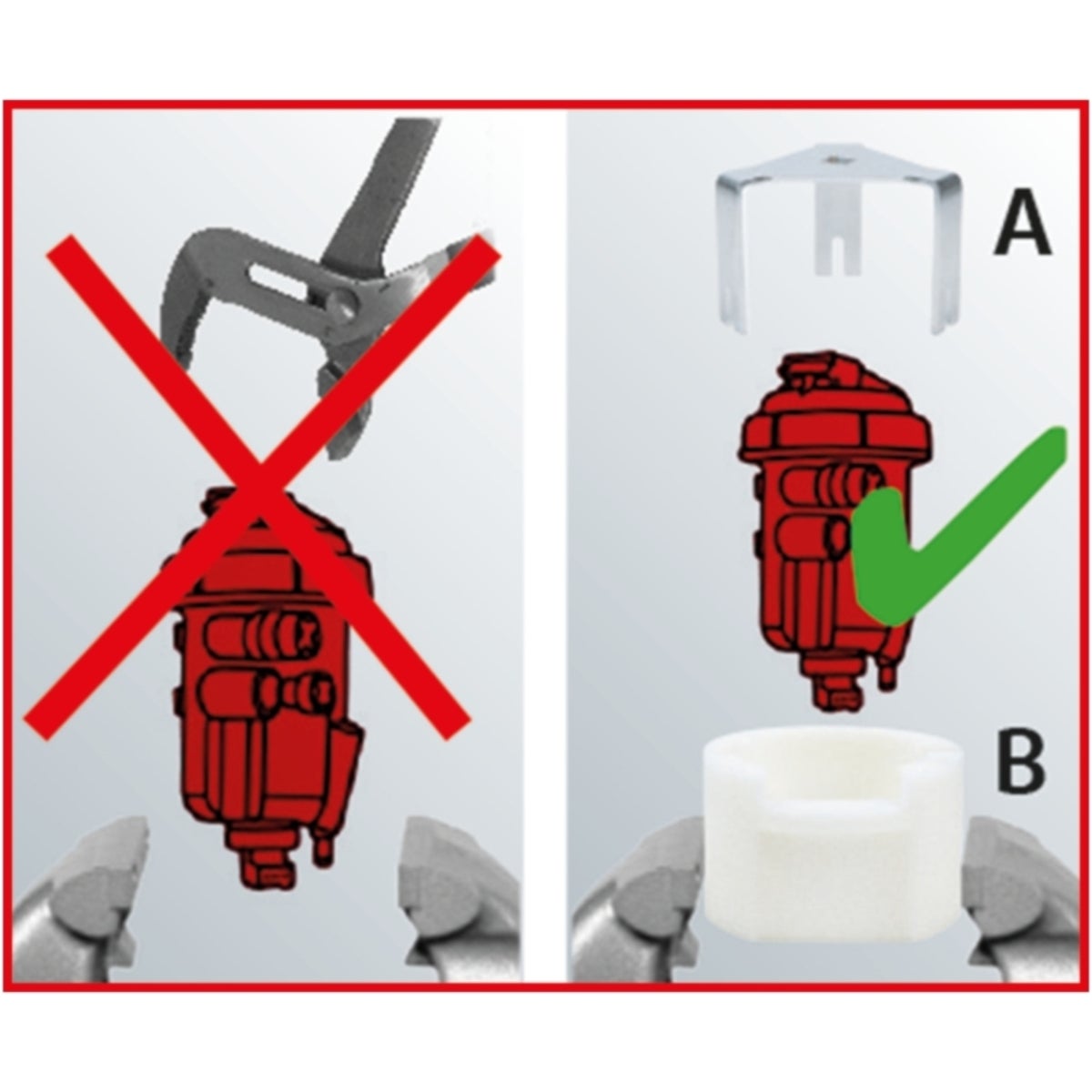 A

B