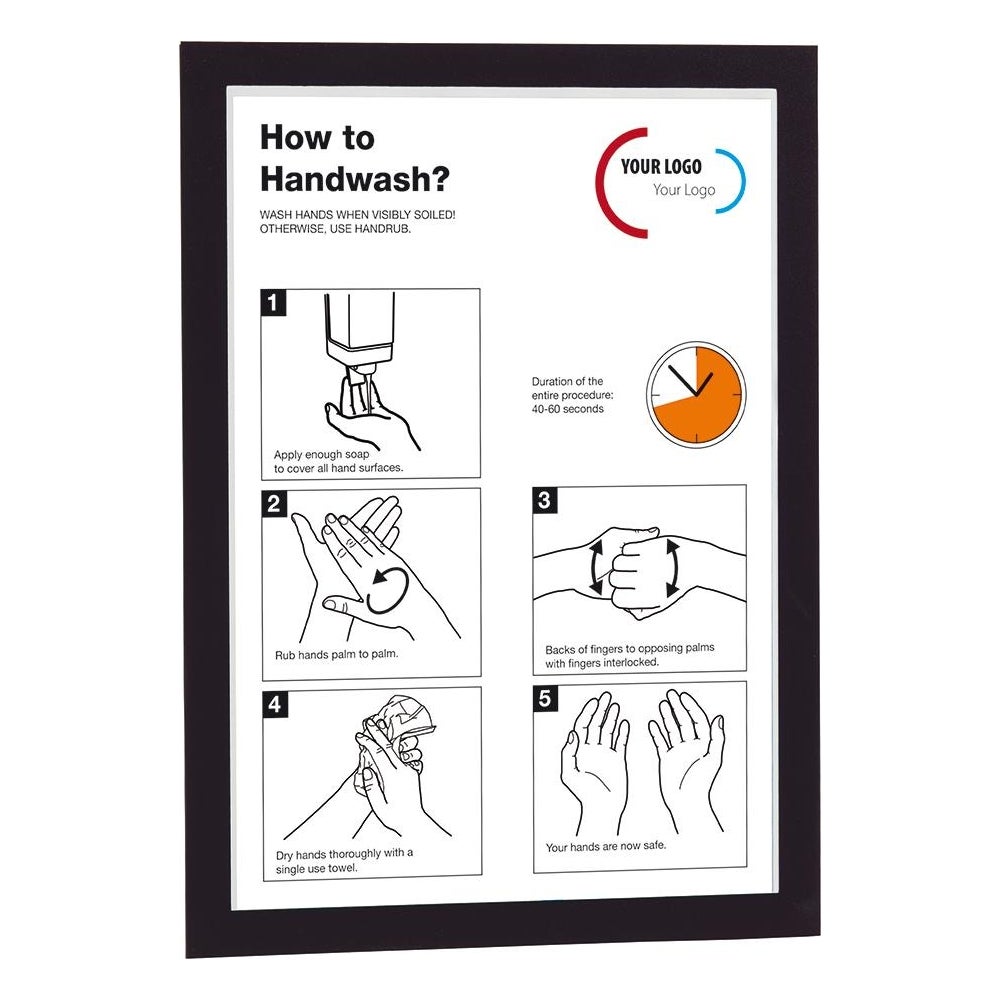 How to Handwash?

WASH HANDS WHEN VISIBLY SOILED! OTHERWISE, USE HANDRUB.

YOUR LOGO
Your Logo

1
Apply enough soap to cover all hand surfaces.

Duration of the entire procedure: 40-60 seconds

2
Rub hands palm to palm.

3
Backs of fingers to opposing palms with fingers interlocked.

4
Dry hands thoroughly with a single use towel.

5
Your hands are now safe.